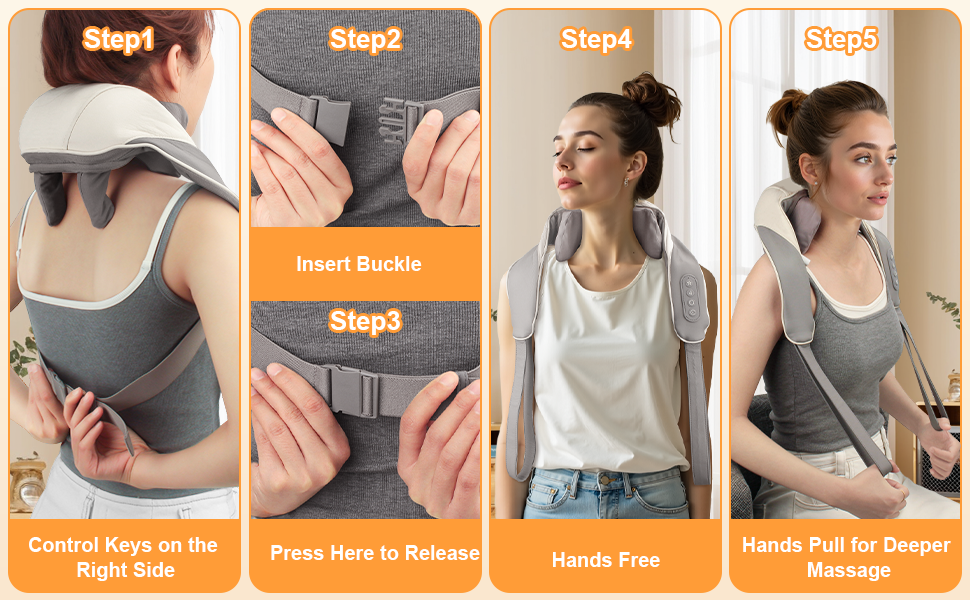 Step1

Control Keys on the Right Side

Step2

Insert Buckle

Step3

Press Here to Release

Step4

Hands Free

Step5

Hands Pull for Deeper Massage